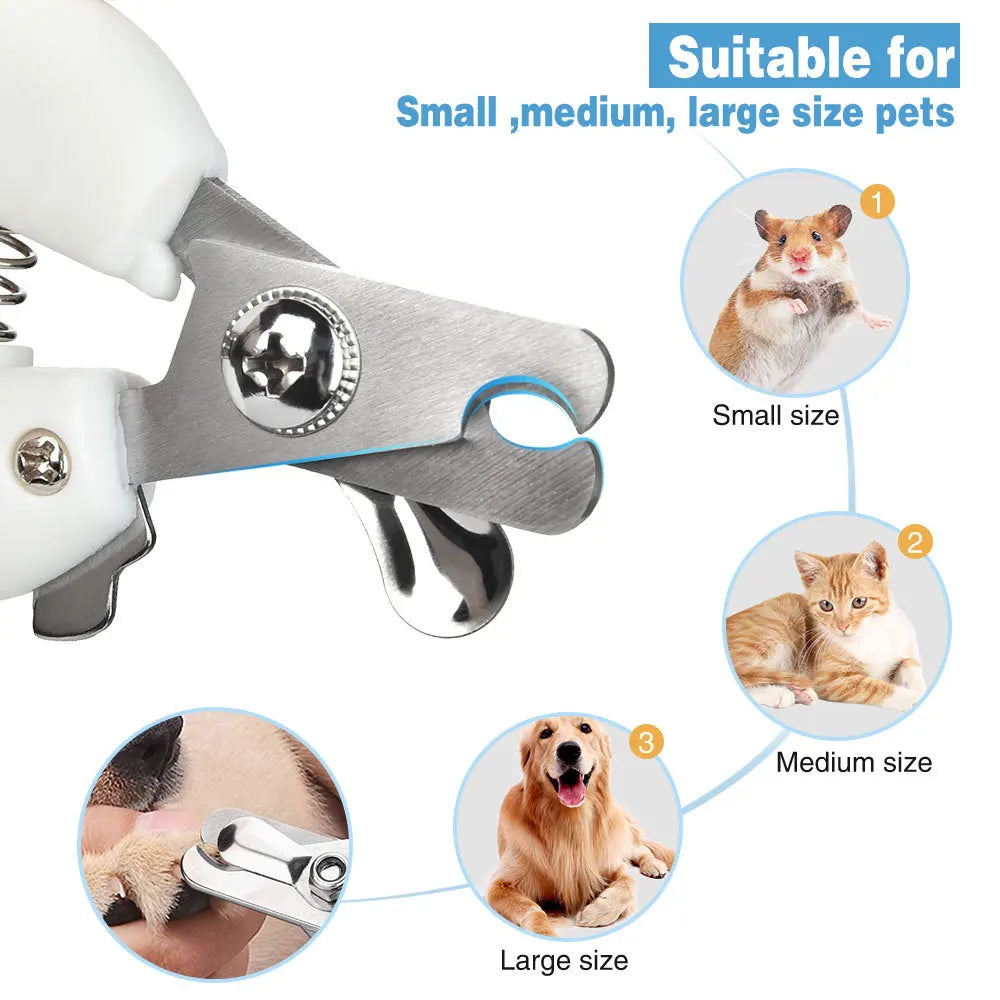 Suitable for
Small ,medium, large size pets

1
Small size

2
Medium size

3
Large size