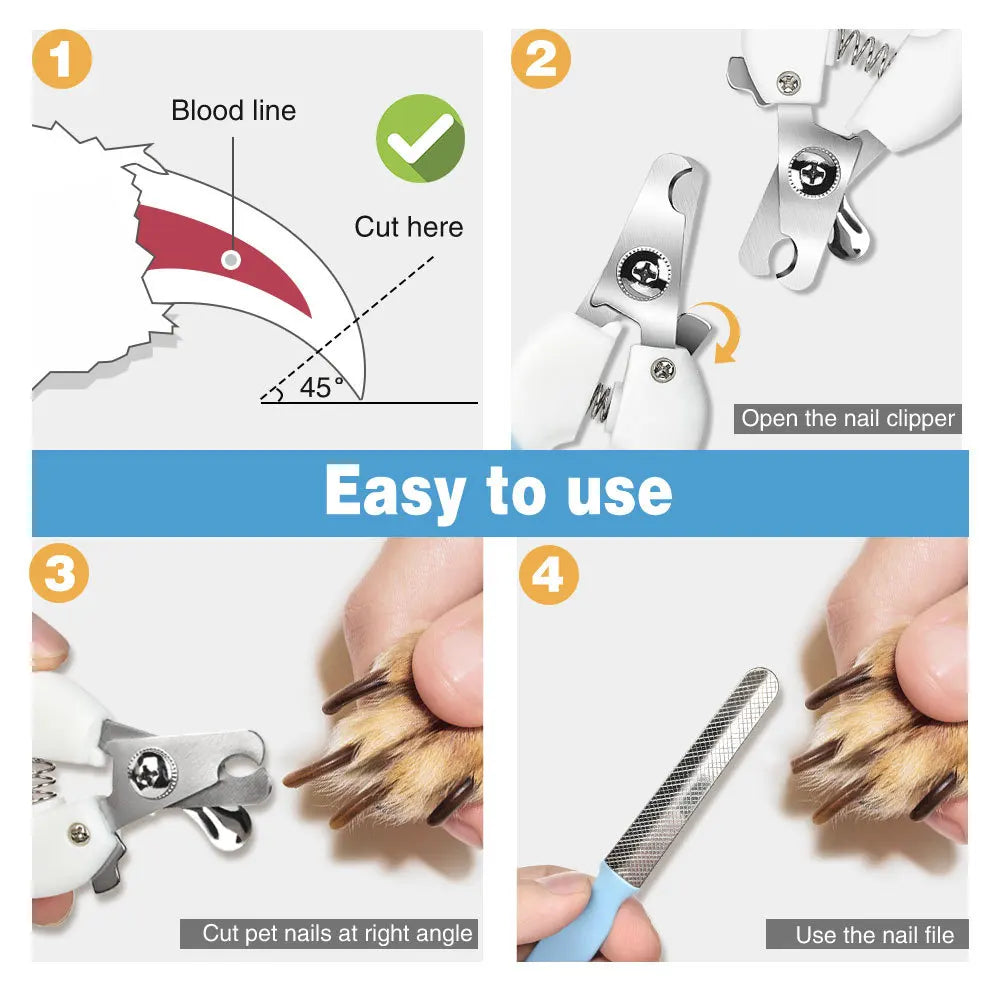 1
Blood line
Cut here
45°
2
Open the nail clipper
Easy to use
3
Cut pet nails at right angle
4
Use the nail file